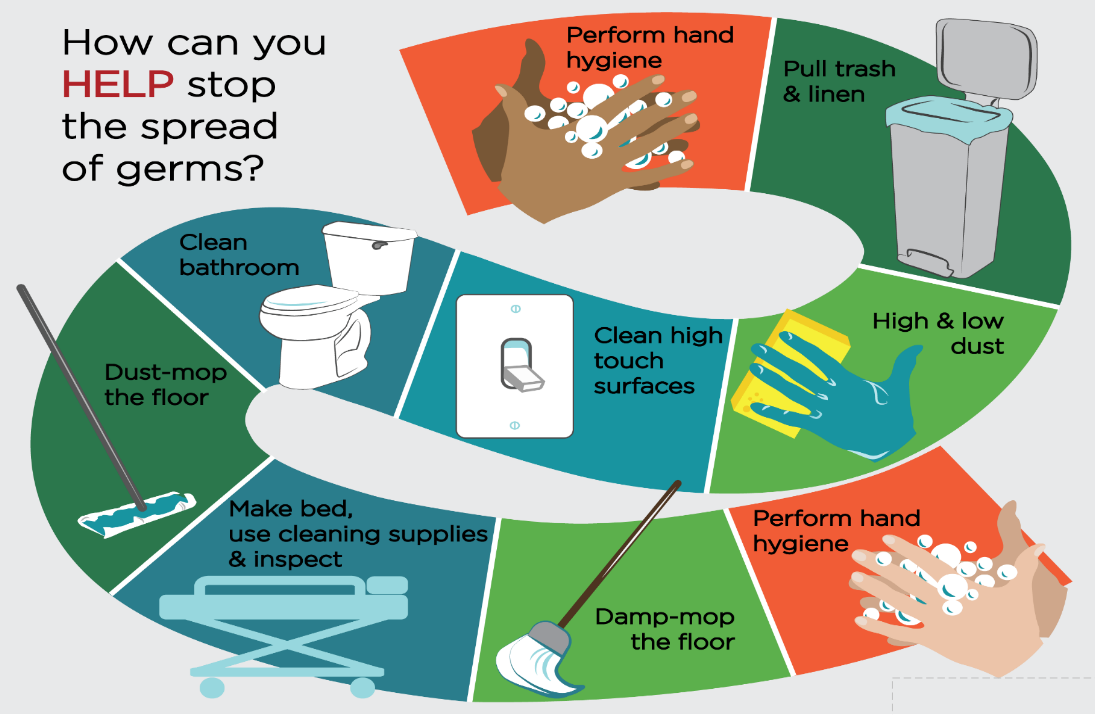 How can you HELP stop the spread of germs?

Perform hand hygiene

Pull trash & linen

High & low dust

Clean high touch surfaces

Clean bathroom

Dust-mop the floor

Make bed, use cleaning supplies & inspect

Damp-mop the floor

Perform hand hygiene