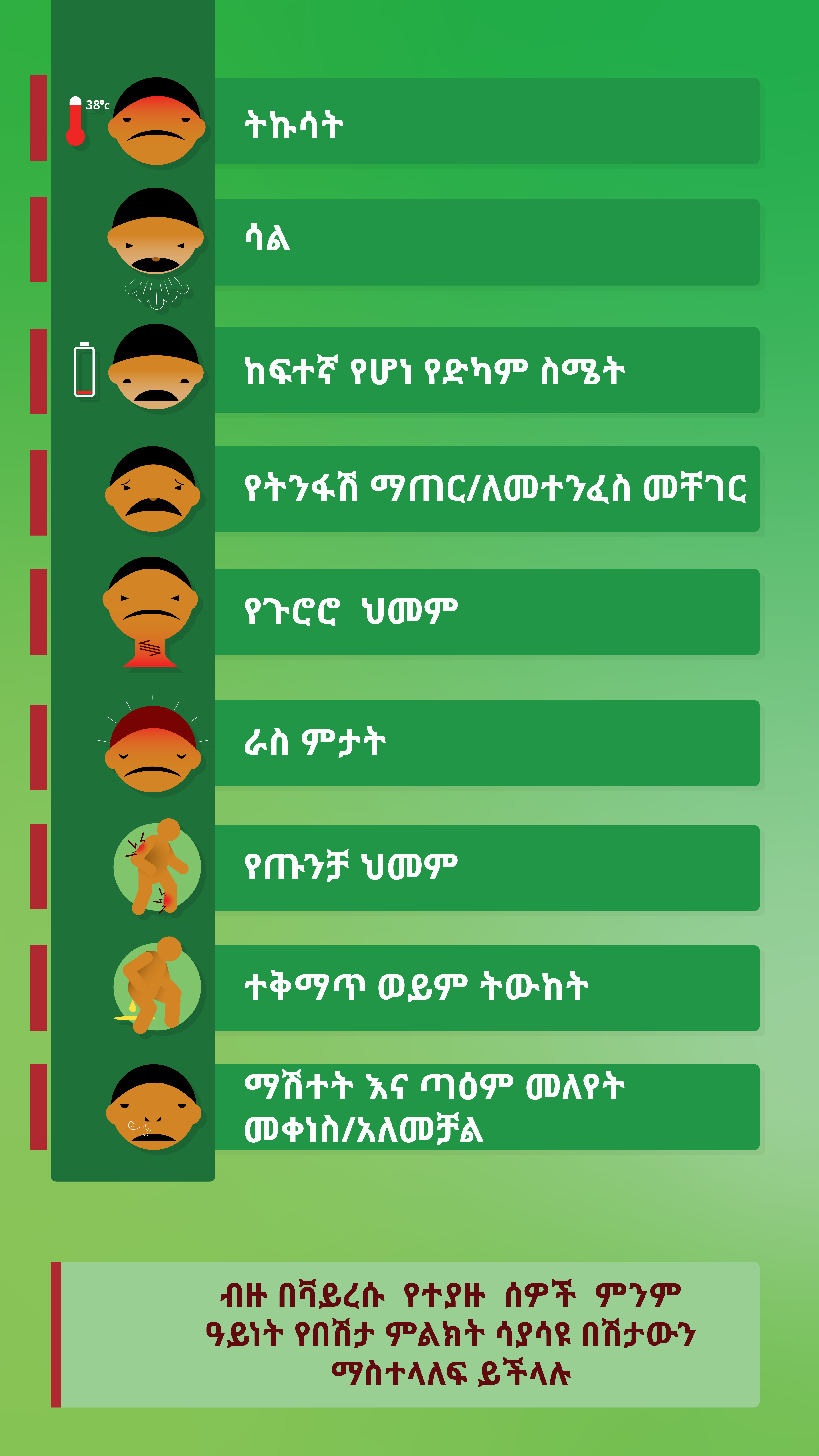 38°c

ትኩሳት

ሳል

ከፍተኛ የሆነ የድካም ስሜት

የትንፋሽ ማጠር/ለመተንፈስ መቸገር

የጉሮሮ ህመም

ራስ ምታት

የጡንቻ ህመም

ተቅማጥ ወይም ትውከት

ማሽተት እና ጣዕም መለየት መቀነስ/አለመቻል

ብዙ በቫይረሱ የተያዙ ሰዎች ምንም ዓይነት የበሽታ ምልክት ሳያሳዩ በሽታውን ማስተላለፍ ይችላሉ