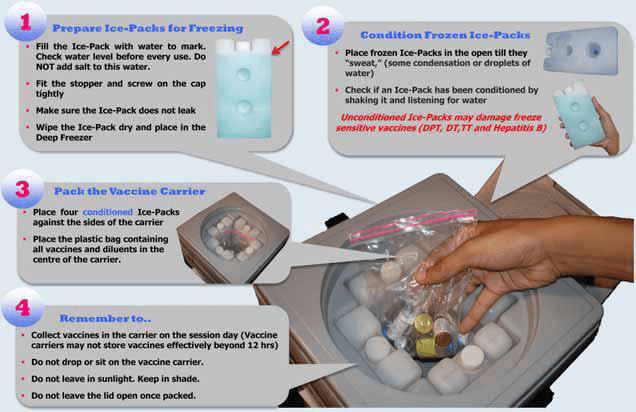 1

Prepare Ice-Packs for Freezing

• Fill the Ice-Pack with water to mark. Check water level before every use. Do NOT add salt to this water.

• Fit the stopper and screw on the cap tightly

• Make sure the Ice-Pack does not leak

• Wipe the Ice-Pack dry and place in the Deep Freezer

2

Condition Frozen Ice-Packs

• Place frozen Ice-Packs in the open till they "sweat," (some condensation or droplets of water)

• Check if an Ice-Pack has been conditioned by shaking it and listening for water

Unconditioned Ice-Packs may damage freeze sensitive vaccines (DPT, DT,TT and Hepatitis B)

3

Pack the Vaccine Carrier

• Place four conditioned Ice-Packs against the sides of the carrier

• Place the plastic bag containing all vaccines and diluents in the centre of the carrier.

4

Remember to..

• Collect vaccines in the carrier on the session day (Vaccine carriers may not store vaccines effectively beyond 12 hrs)

• Do not drop or sit on the vaccine carrier.

• Do not leave in sunlight. Keep in shade.

• Do not leave the lid open once packed.