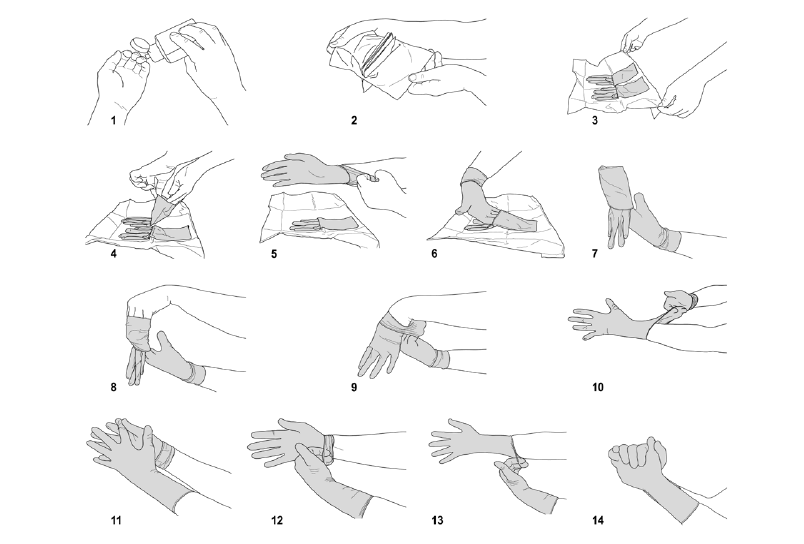 1
2
3
4
5
6
7
8
9
10
11
12
13
14