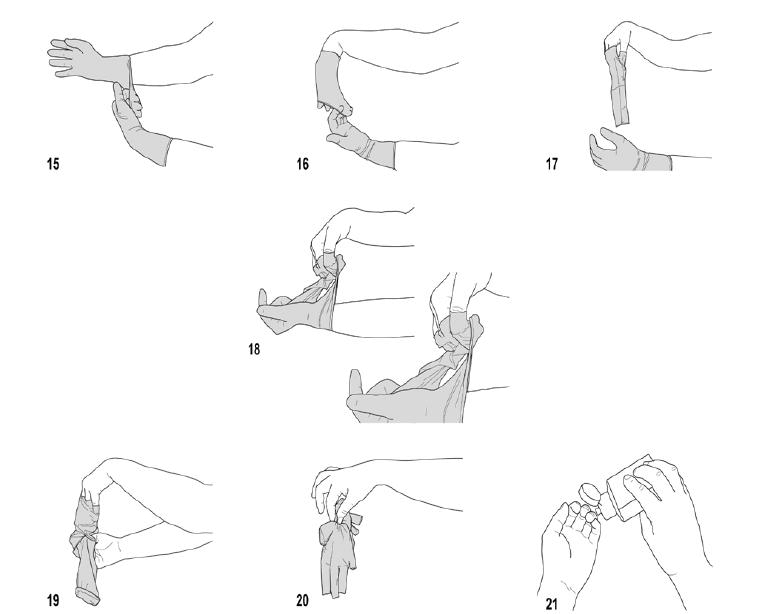 15

16

17

18

19

20

21