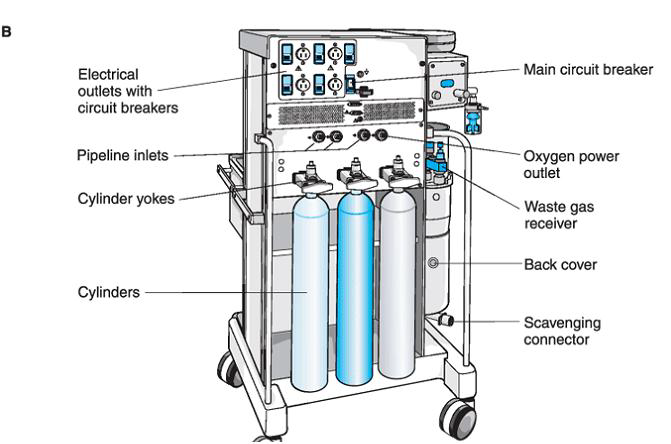 B

Electrical outlets with circuit breakers

Pipeline inlets

Cylinder yokes

Cylinders

Main circuit breaker

Oxygen power outlet

Waste gas receiver

Back cover

Scavenging connector